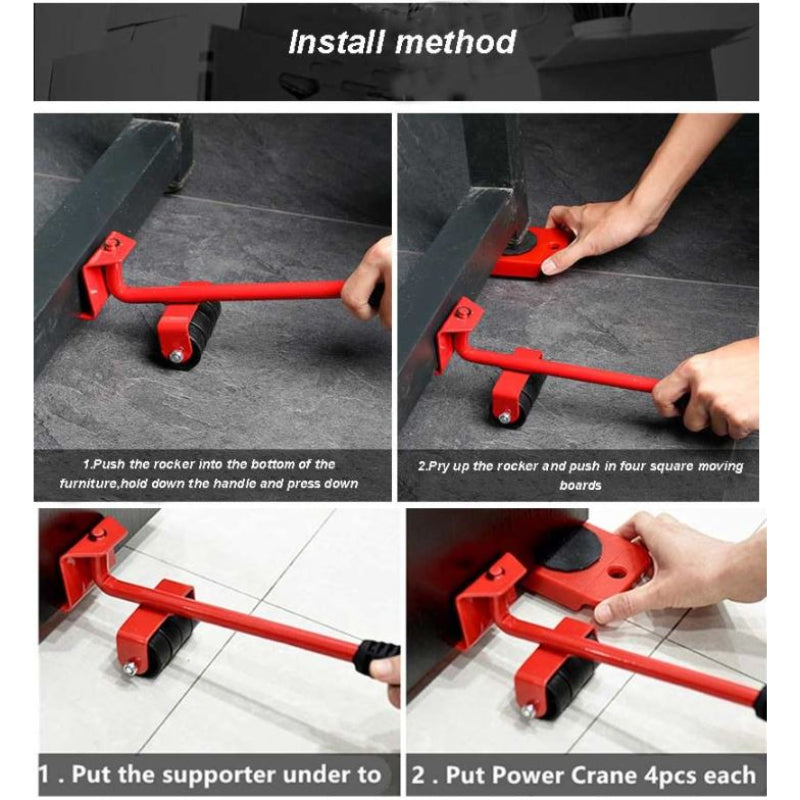 Install method

1.Push the rocker into the bottom of the furniture,hold down the handle and press down

2.Pry up the rocker and push in four square moving boards

1 . Put the supporter under to

2 . Put Power Crane 4pcs each